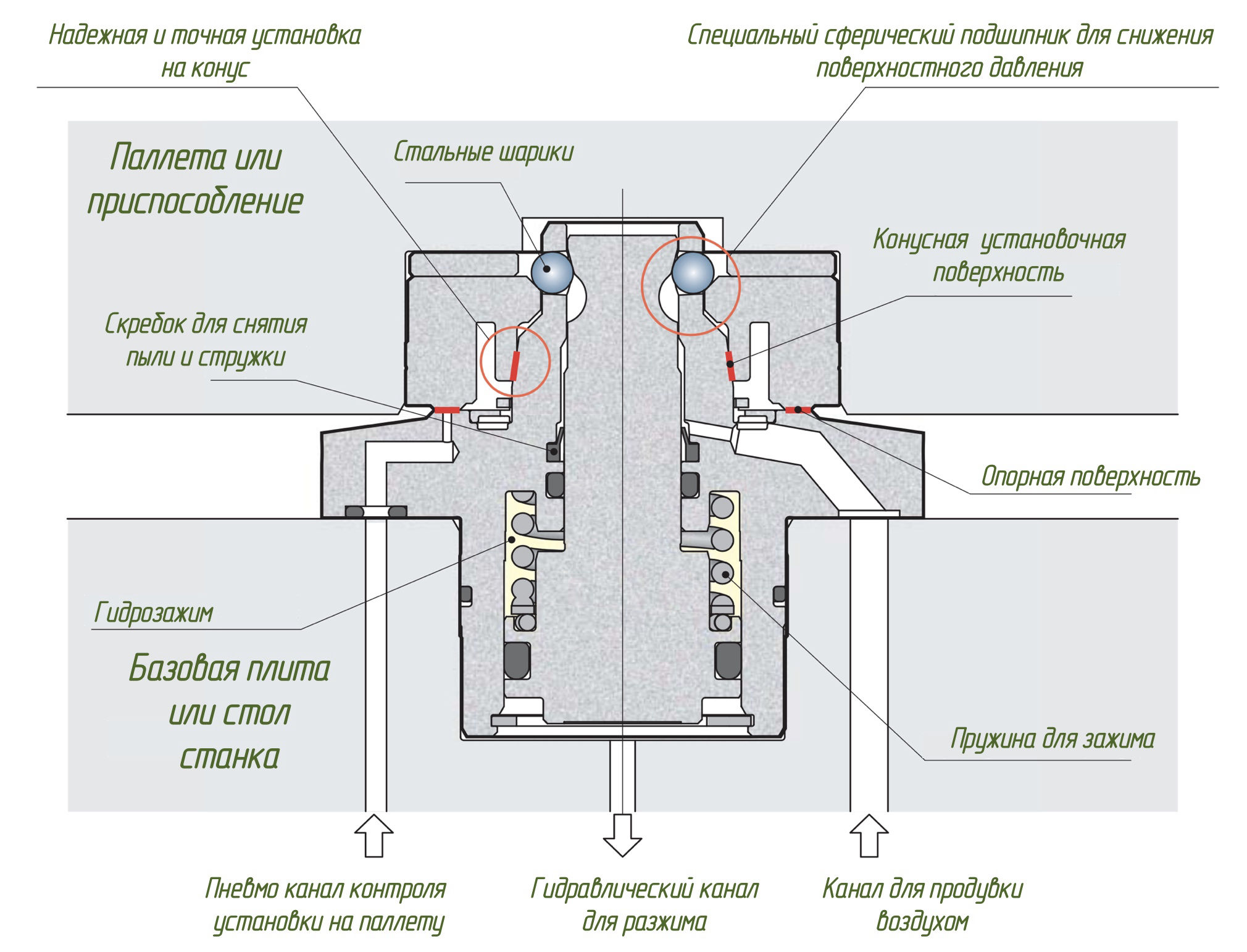 Надежная и точная установка на конус

Специальный сферический подшипник для снижения поверхностного давления

Паллета или приспособление

Стальные шарики

Конусная установочная поверхность

Скребок для снятия пыли и стружки

Опорная поверхность

Гидрозажим

Базовая плита или стол станка

Пружина для зажима

Пневмо канал контроля установки на паллету

Гидравлический канал для разжима

Канал для продувки воздухом