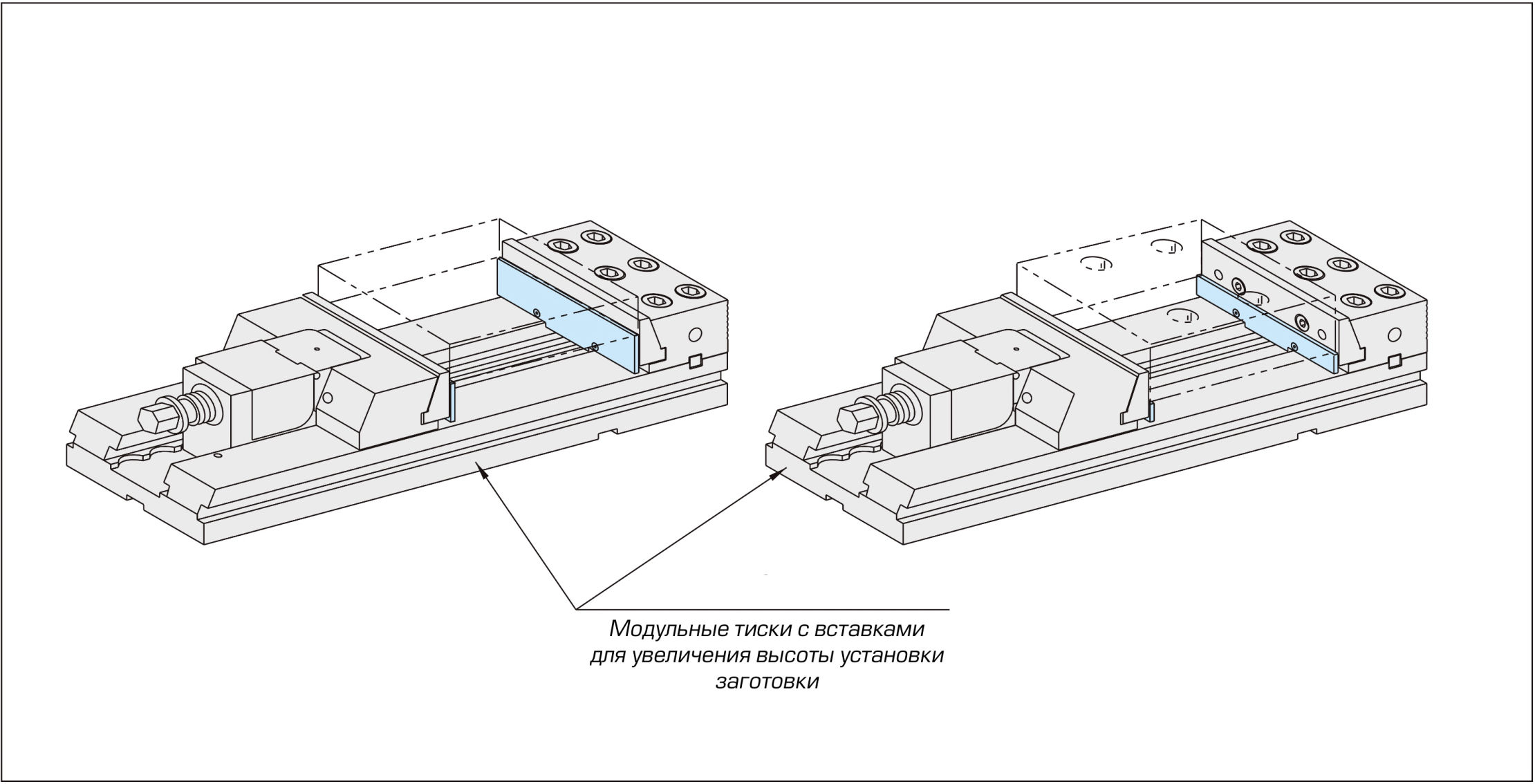 Модульные тиски с вставками
для увеличения высоты установки
заготовки