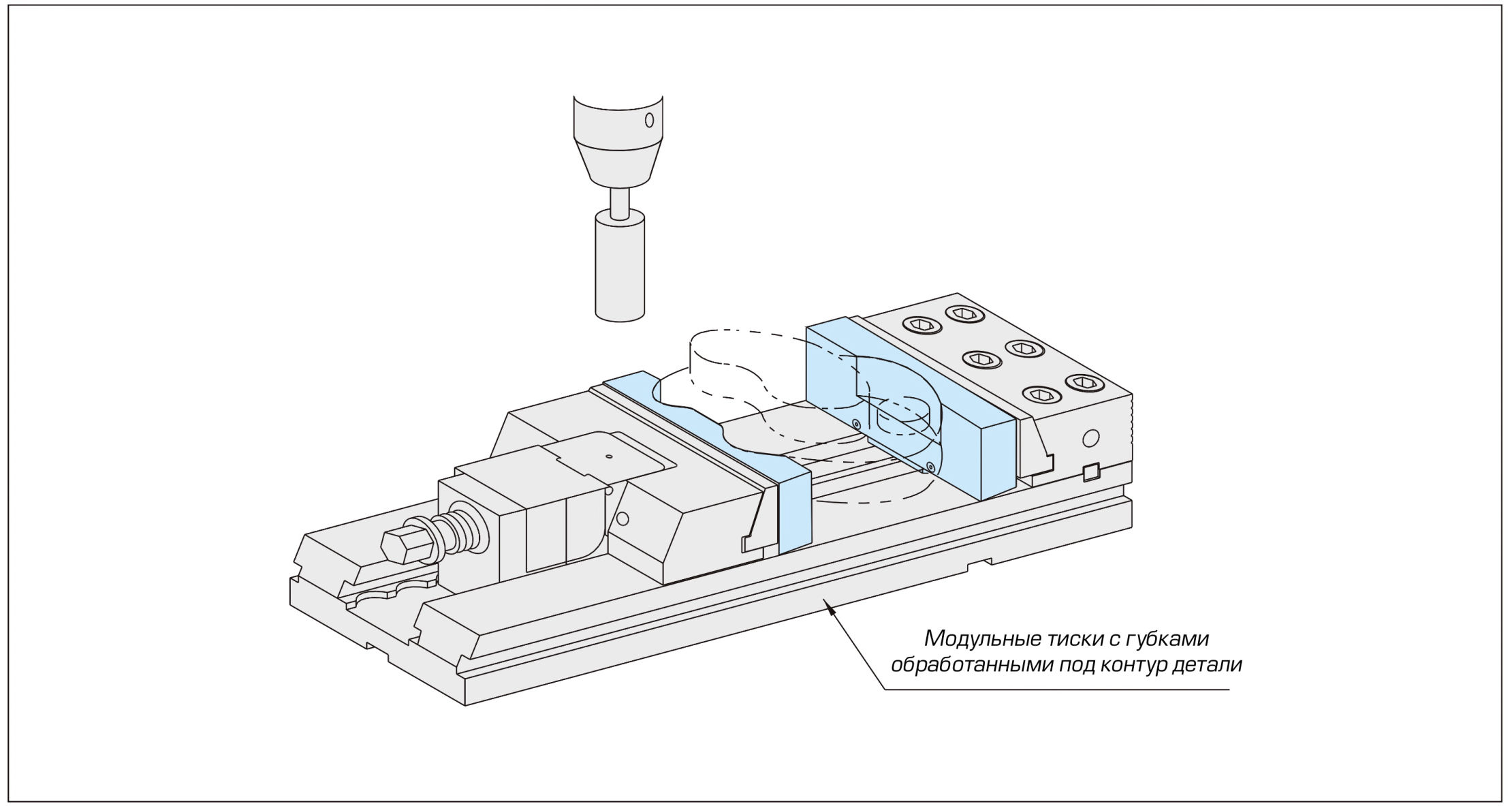 Модульные тиски с губками обработанными под контур детали