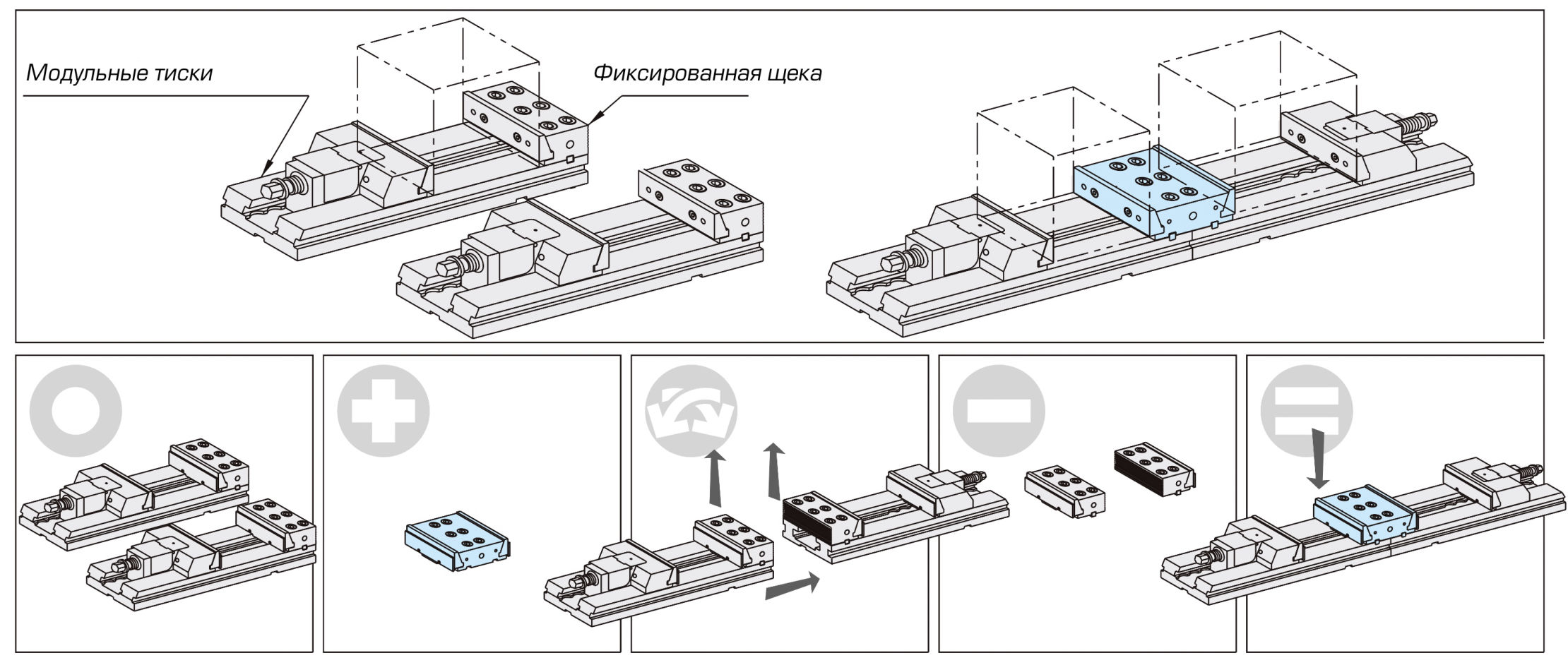 Модульные тиски

Фиксированная щека