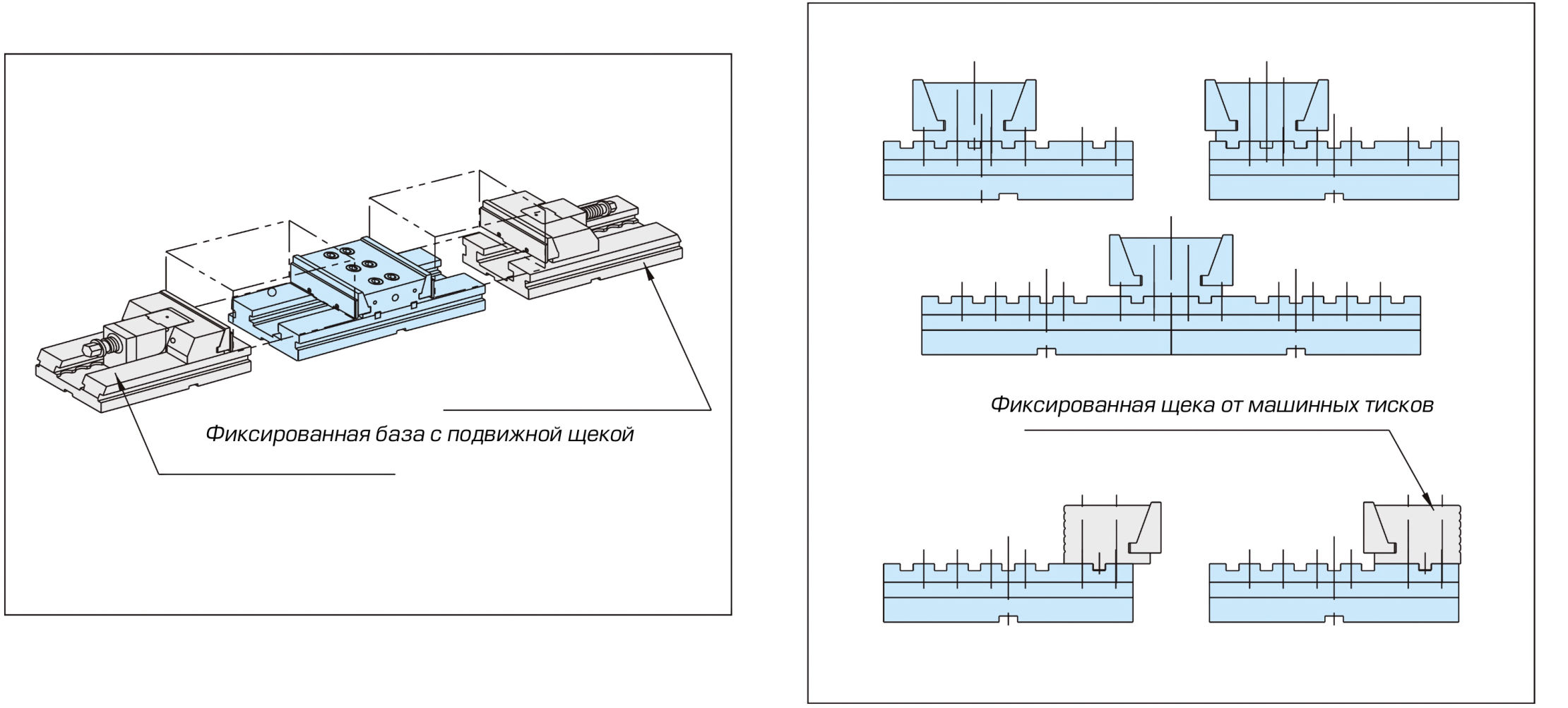 Фиксированная база с подвижной щекой

Фиксированная щека от машинных тисков