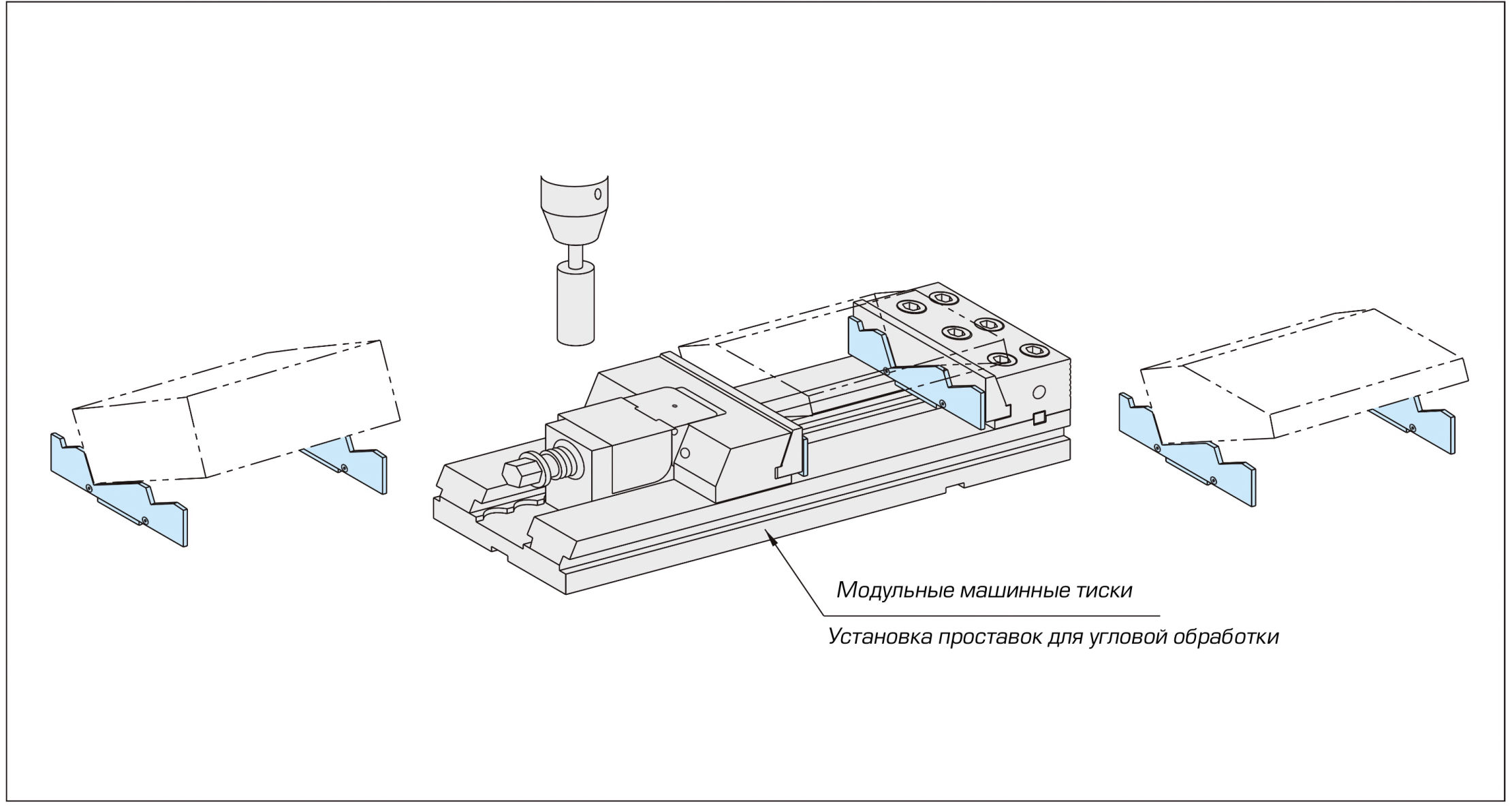 Модульные машинные тиски

Установка проставок для угловой обработки