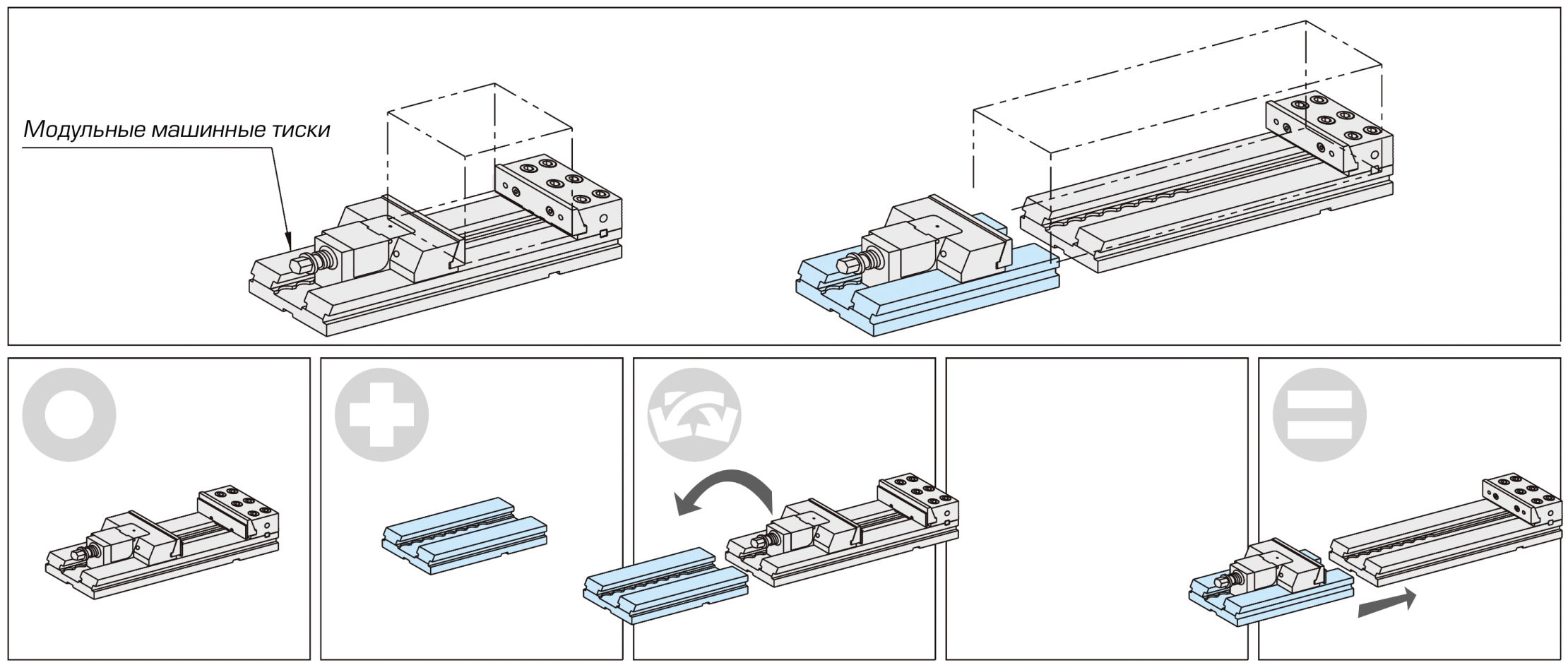 Модульные машинные тиски