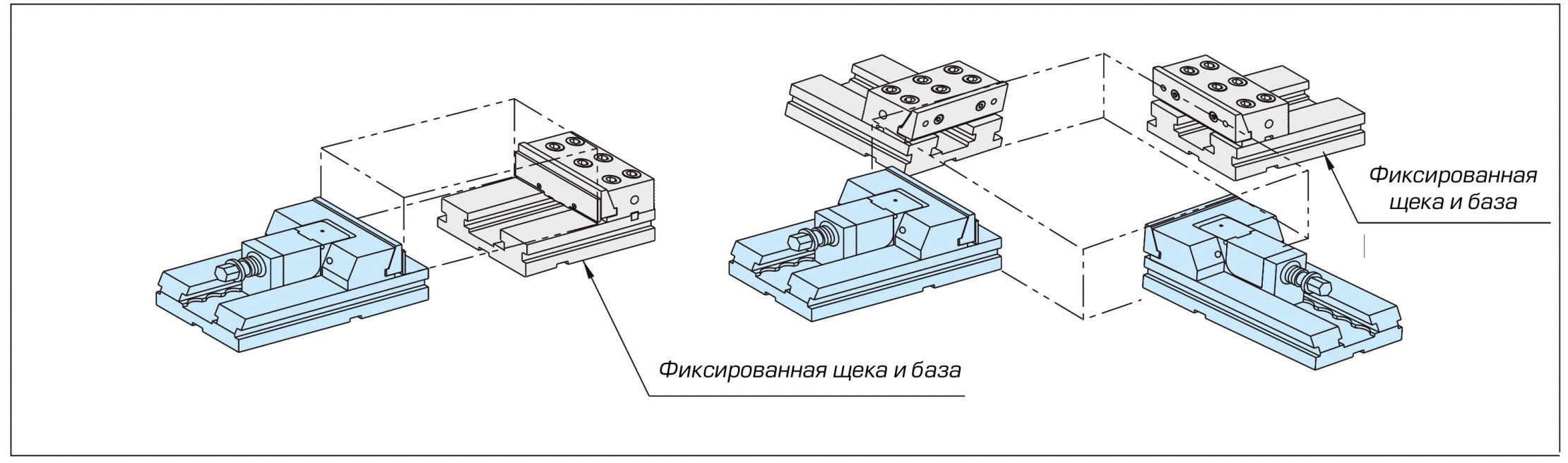 Фиксированная щека и база

Фиксированная щека и база